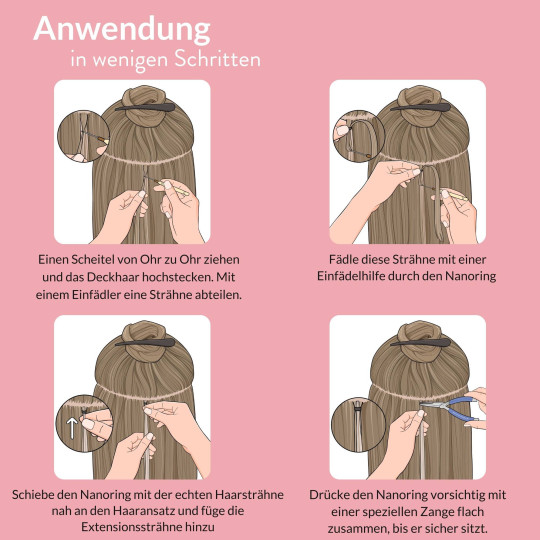 Anwendung
in wenigen Schritten

Einen Scheitel von Ohr zu Ohr ziehen und das Deckhaar hochstecken. Mit einem Einfädler eine Strähne abteilen.

Fädle diese Strähne mit einer Einfädelhilfe durch den Nanoring

Schiebe den Nanoring mit der echten Haarsträhne nah an den Haaransatz und füge die Extensionssträhne hinzu

Drücke den Nanoring vorsichtig mit einer speziellen Zange flach zusammen, bis er sicher sitzt.